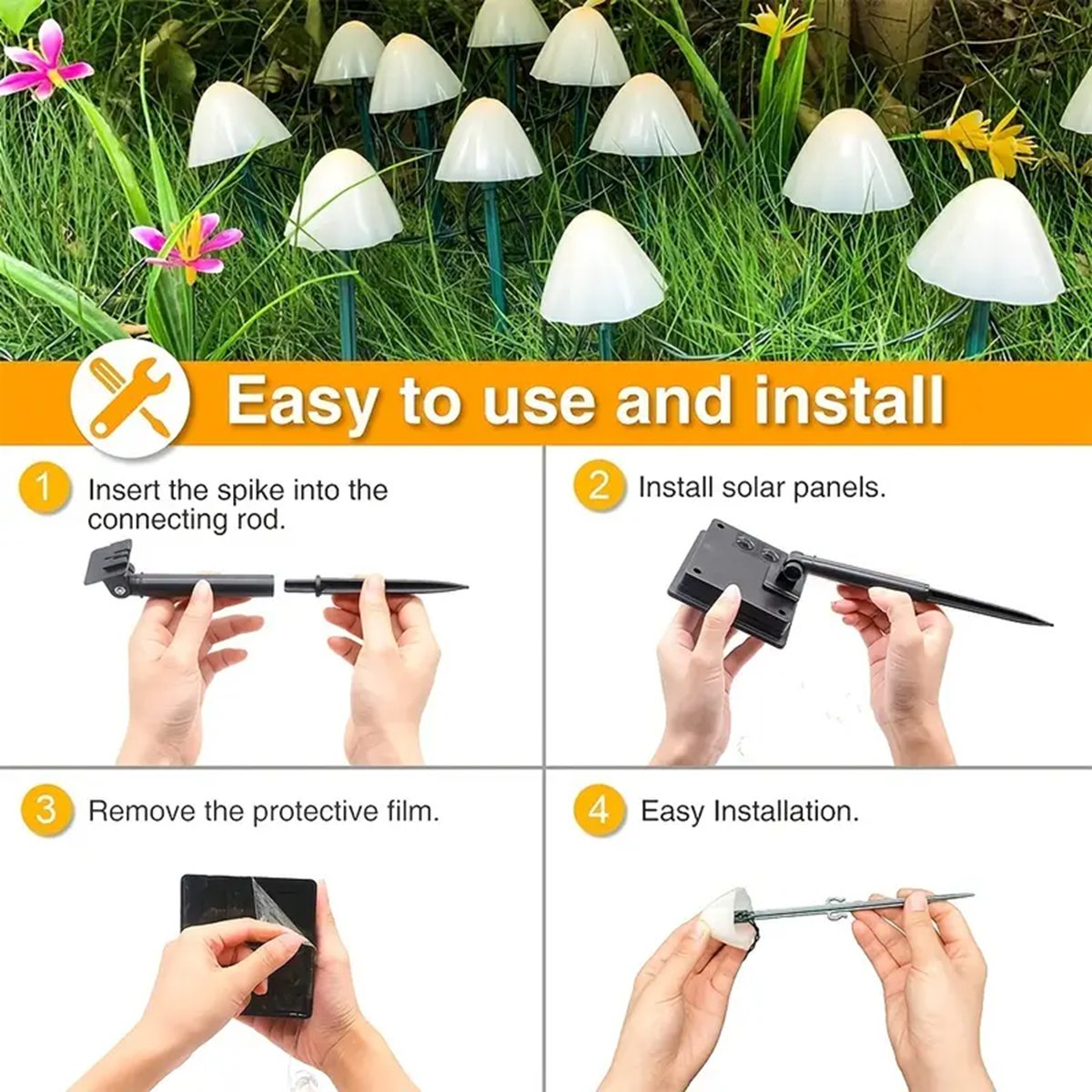 Easy to use and install

1 Insert the spike into the connecting rod.

2 Install solar panels.

3 Remove the protective film.

4 Easy Installation.