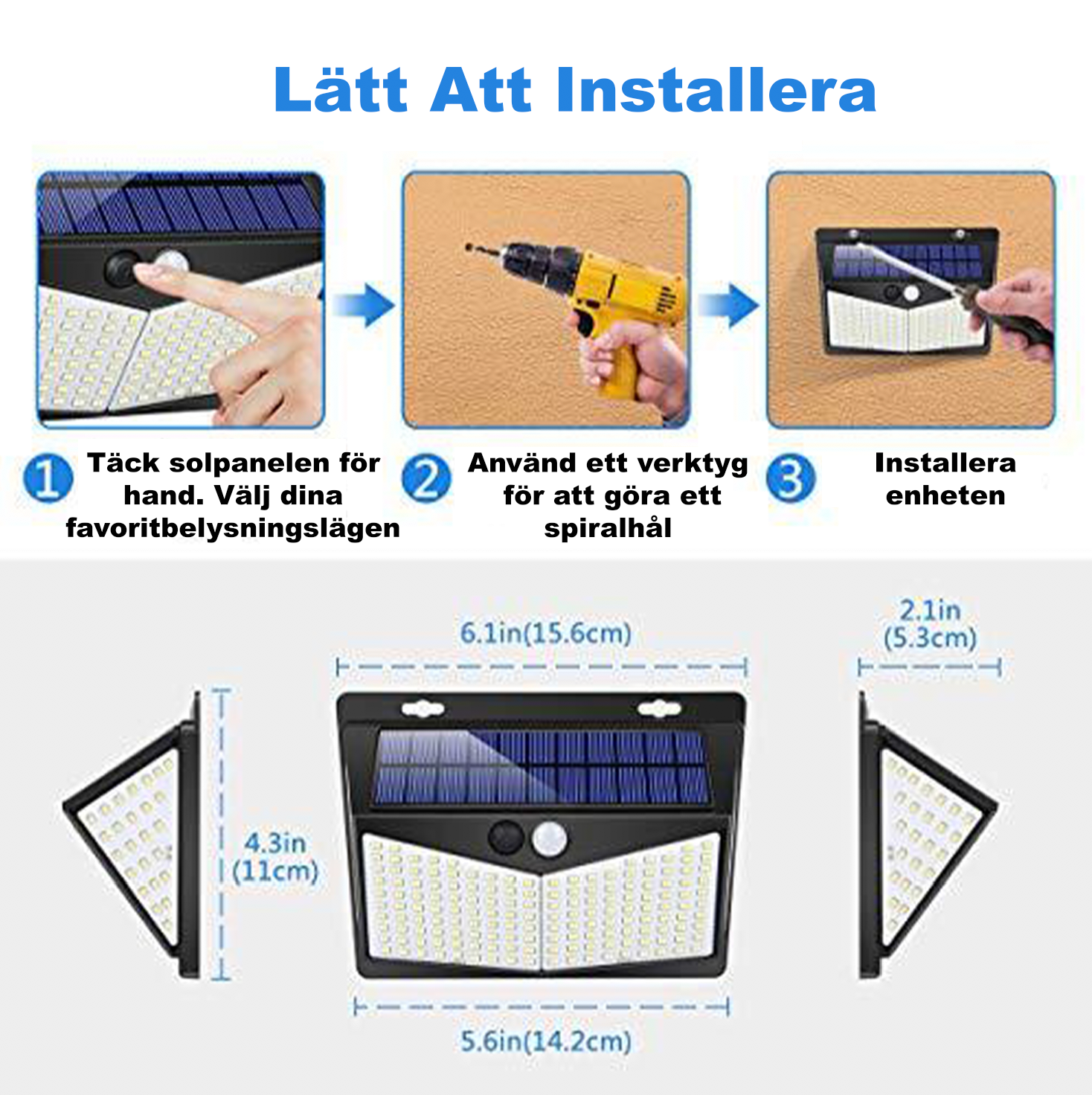 Lätt Att Installera

1 Täck solpanelen för hand. Välj dina favoritbelysningslägen

2 Använd ett verktyg för att göra ett spiralhål

3 Installera enheten

6.1in(15.6cm)

2.1in (5.3cm)

4.3in (11cm)

5.6in(14.2cm)